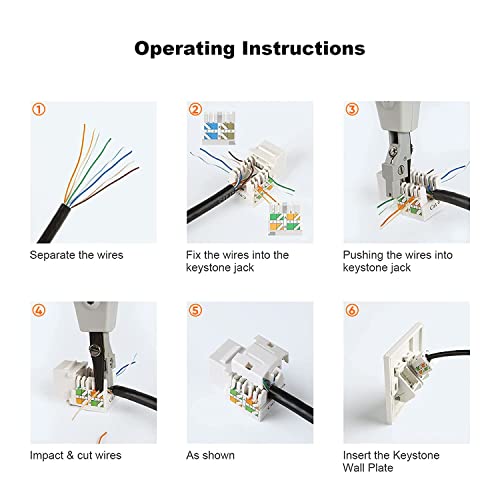 Operating Instructions

①

Separate the wires

②

Fix the wires into the keystone jack

③

Pushing the wires into keystone jack

④

Impact & cut wires

⑤

As shown

⑥

Insert the Keystone Wall Plate