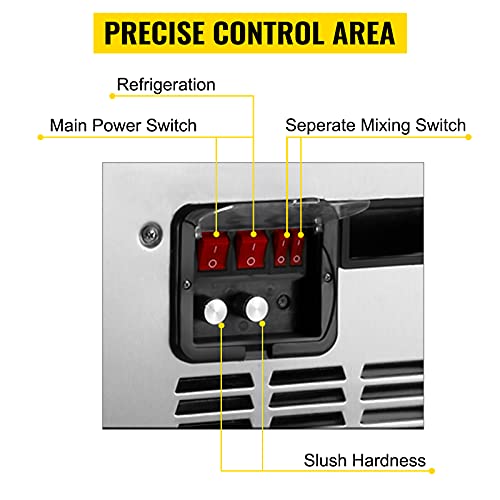 PRECISE CONTROL AREA

Refrigeration

Main Power Switch

Seperate Mixing Switch

Slush Hardness