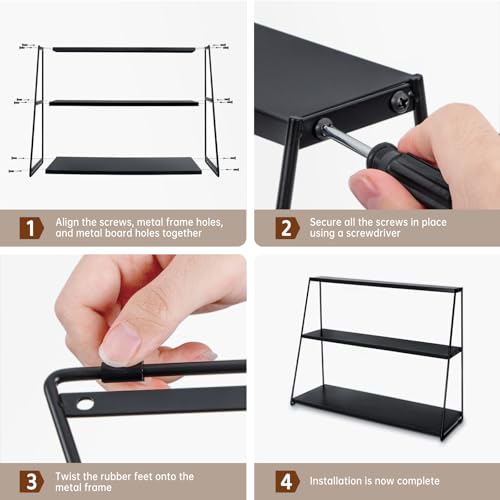 1 Align the screws, metal frame holes, and metal board holes together

2 Secure all the screws in place using a screwdriver

3 Twist the rubber feet onto the metal frame

4 Installation is now complete