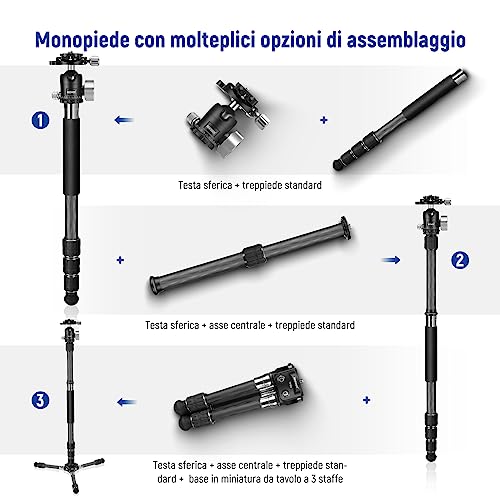 Monopiede con molteplici opzioni di assemblaggio

1

+

Testa sferica + treppiede standard

+

2

Testa sferica + asse centrale + treppiede standard

3

+

Testa sferica + asse centrale + treppiede standard + base in miniatura da tavolo a 3 staffe