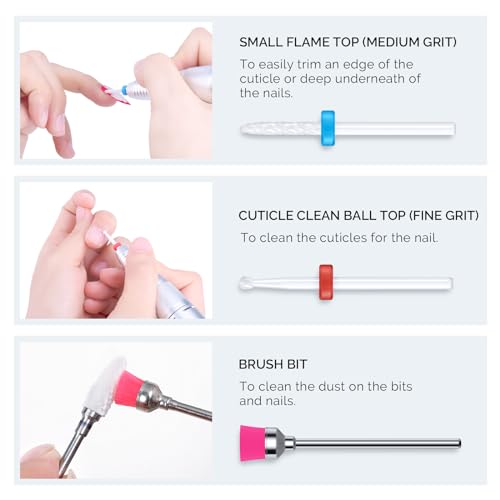 SMALL FLAME TOP (MEDIUM GRIT)
To easily trim an edge of the cuticle or deep underneath of the nails.

CUTICLE CLEAN BALL TOP (FINE GRIT)
To clean the cuticles for the nail.

BRUSH BIT
To clean the dust on the bits and nails.