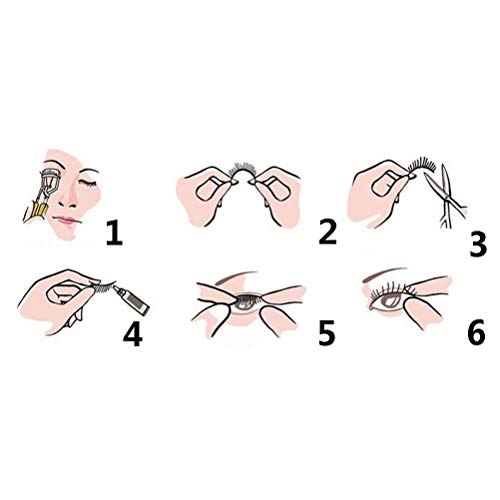 1
2
3
4
5
6