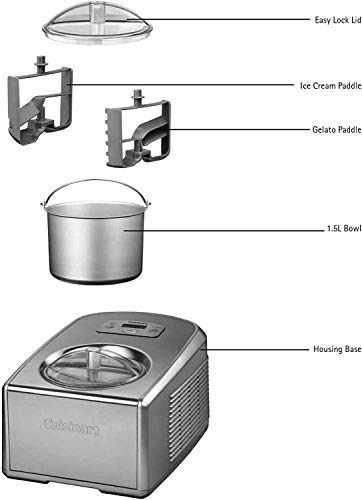 Easy Lock Lid

Ice Cream Paddle

Gelato Paddle

1.5L Bowl

Housing Base

Cuisinart