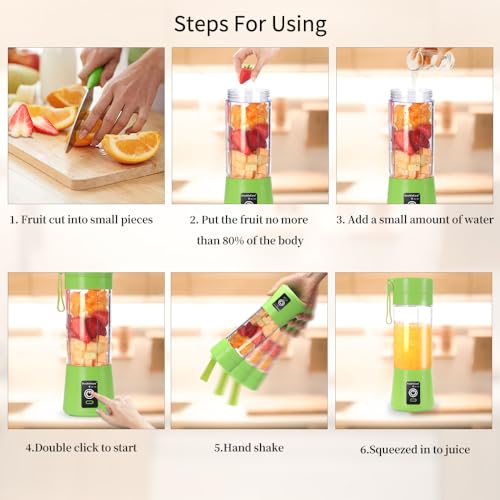 Steps For Using

1. Fruit cut into small pieces

2. Put the fruit no more than 80% of the body

3. Add a small amount of water

4.Double click to start

5.Hand shake

6.Squeezed in to juice