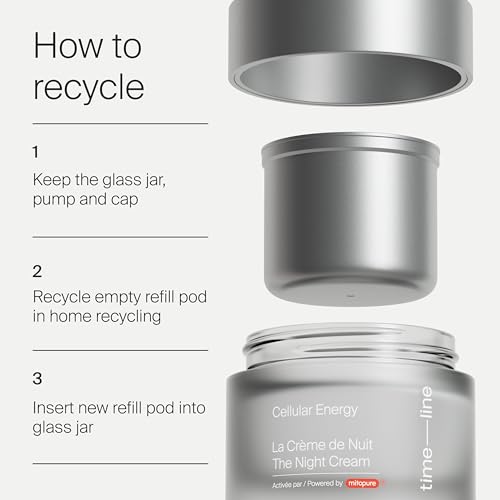 How to recycle

1

Keep the glass jar, pump and cap

2

Recycle empty refill pod in home recycling

3

Insert new refill pod into glass jar

Cellular Energy

La Crème de Nuit
The Night Cream

Activée par / Powered by mitopure

time—line