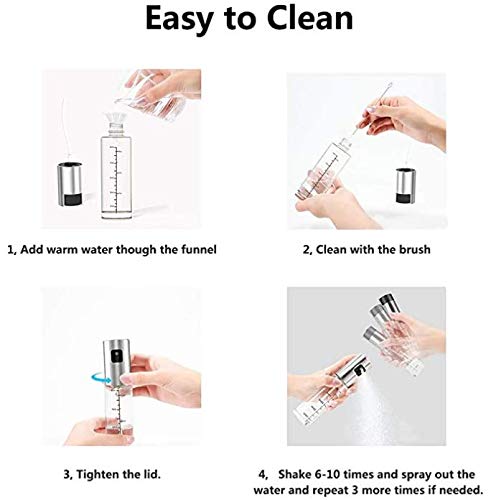 Easy to Clean

1, Add warm water though the funnel

2, Clean with the brush

3, Tighten the lid.

4, Shake 6-10 times and spray out the water and repeat 3 more times if needed.