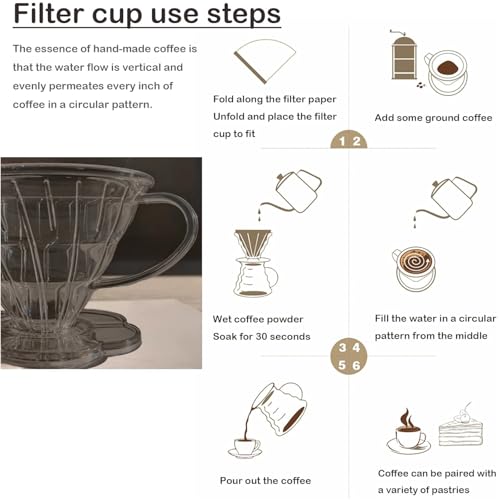 Filter cup use steps

The essence of hand-made coffee is that the water flow is vertical and evenly permeates every inch of coffee in a circular pattern.

Fold along the filter paper
Unfold and place the filter cup to fit

Add some ground coffee

1 2

Wet coffee powder
Soak for 30 seconds

Fill the water in a circular pattern from the middle

3 4
5 6

Pour out the coffee

Coffee can be paired with a variety of pastries