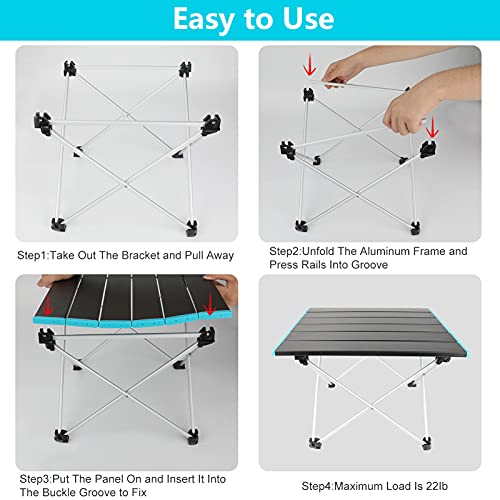 Easy to Use

Step1:Take Out The Bracket and Pull Away

Step2:Unfold The Aluminum Frame and Press Rails Into Groove

Step3:Put The Panel On and Insert It Into The Buckle Groove to Fix

Step4:Maximum Load Is 22lb