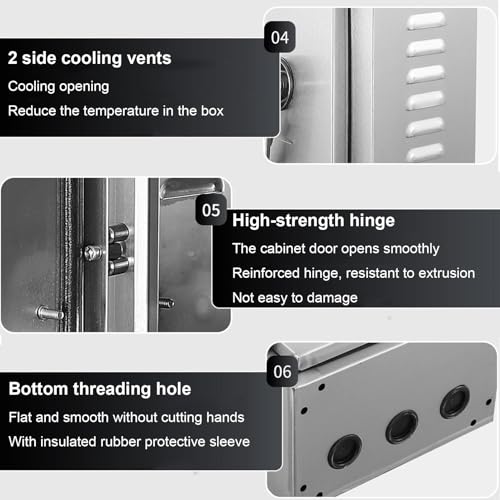 04

2 side cooling vents

Cooling opening

Reduce the temperature in the box

05

High-strength hinge

The cabinet door opens smoothly

Reinforced hinge, resistant to extrusion

Not easy to damage

06

Bottom threading hole

Flat and smooth without cutting hands

With insulated rubber protective sleeve