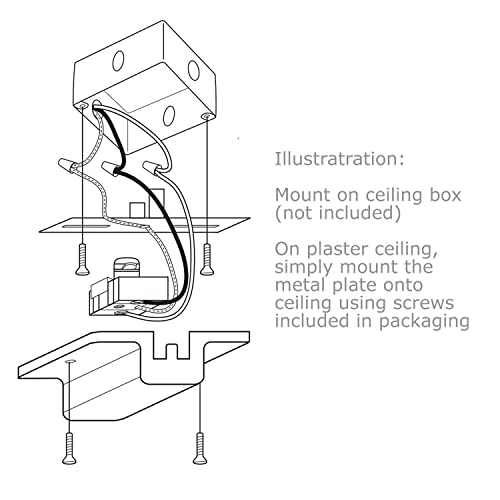 Illustratration:

Mount on ceiling box (not included)

On plaster ceiling, simply mount the metal plate onto ceiling using screws included in packaging