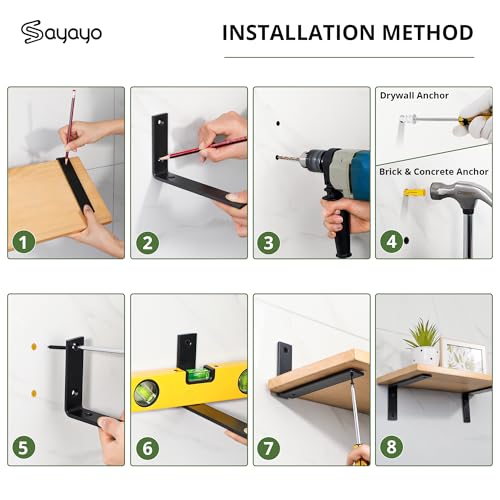 Sayayo

INSTALLATION METHOD

1

2

3

Drywall Anchor

Brick & Concrete Anchor

4

5

6

7

8