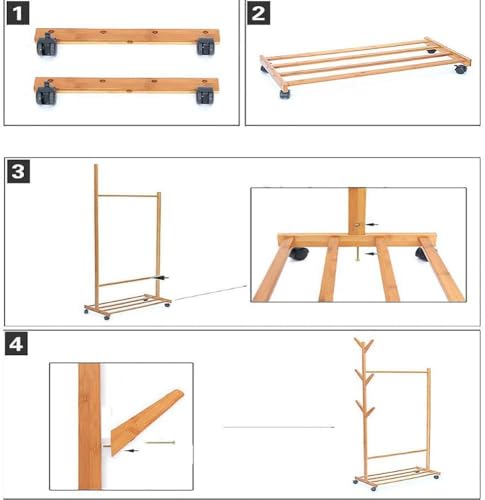 1

2

3

4