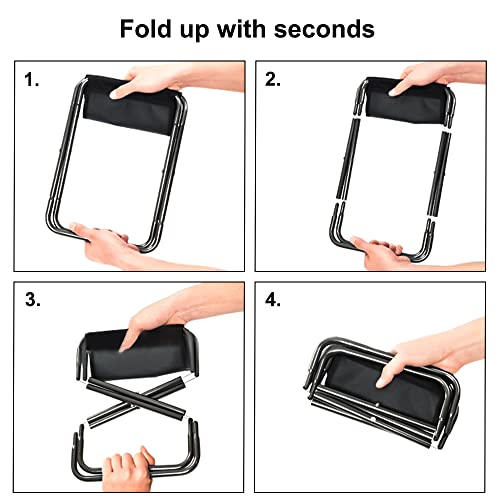 Fold up with seconds

1.

2.

3.

4.