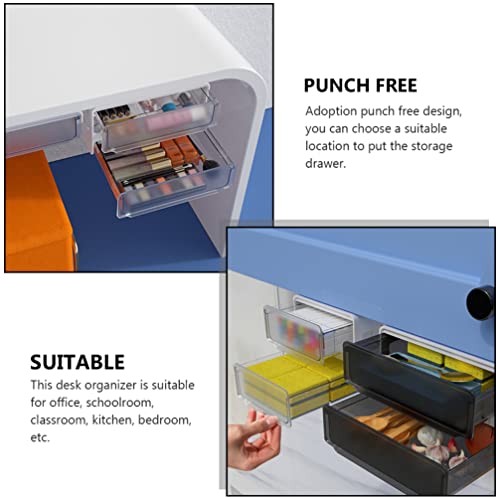 PUNCH FREE

Adoption punch free design, you can choose a suitable location to put the storage drawer.

SUITABLE

This desk organizer is suitable for office, schoolroom, classroom, kitchen, bedroom, etc.