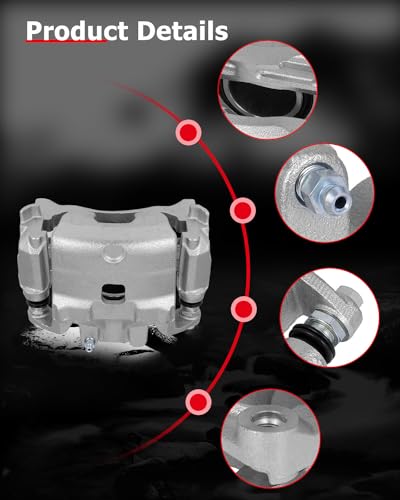 Product Details