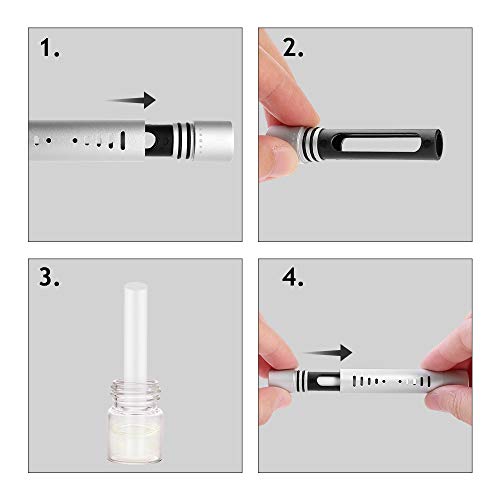 1.

2.

3.

4.