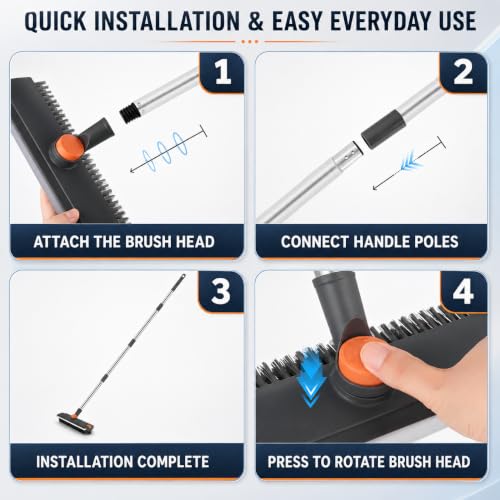 QUICK INSTALLATION & EASY EVERYDAY USE

1

ATTACH THE BRUSH HEAD

2

CONNECT HANDLE POLES

3

INSTALLATION COMPLETE

4

PRESS TO ROTATE BRUSH HEAD