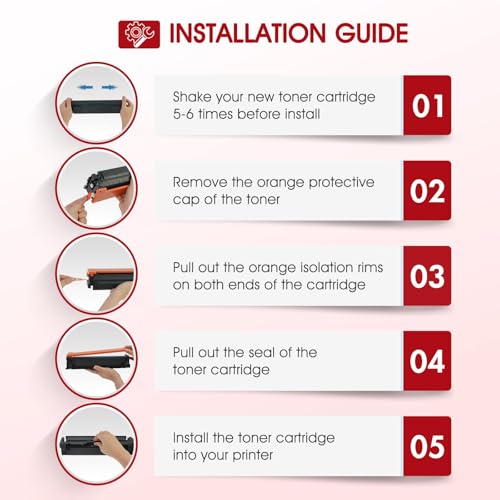 INSTALLATION GUIDE

Shake your new toner cartridge 5-6 times before install

01

Remove the orange protective cap of the toner

02

Pull out the orange isolation rims on both ends of the cartridge

03

Pull out the seal of the toner cartridge

04

Install the toner cartridge into your printer

05