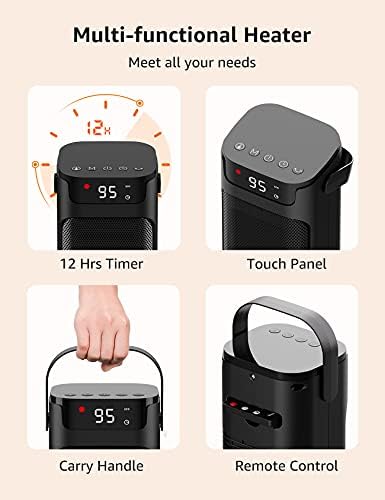 Multi-functional Heater

Meet all your needs

12H

M

95

12 Hrs Timer

M

95

Touch Panel

95

Carry Handle

Remote Control