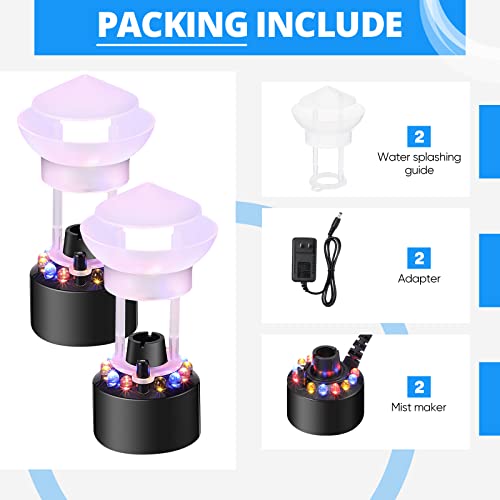 PACKING INCLUDE

2
Water splashing guide

2
Adapter

2
Mist maker