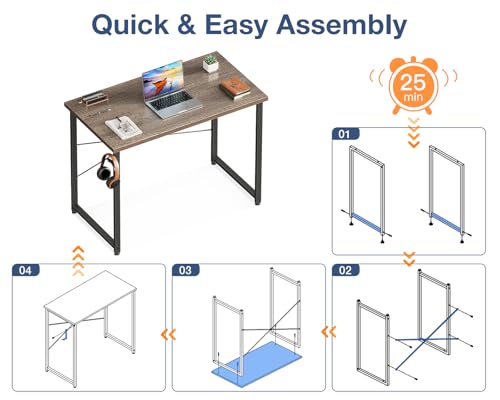 Quick & Easy Assembly

25
min

01

02

03

04