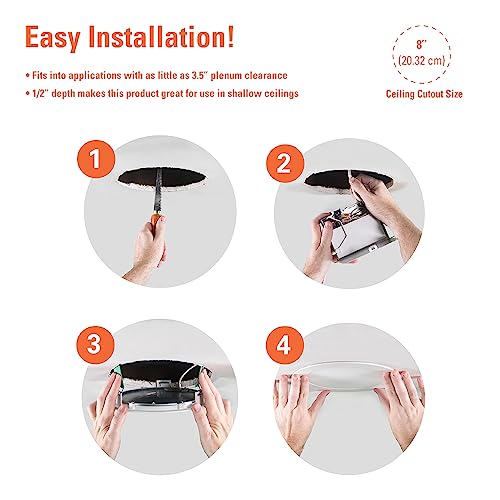 Easy Installation!

• Fits into applications with as little as 3.5" plenum clearance
• 1/2" depth makes this product great for use in shallow ceilings

8"
(20.32 cm)

Ceiling Cutout Size

1

2

3

4