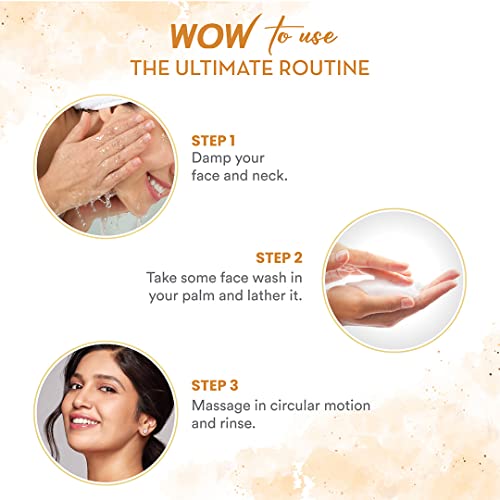 WOW to use
THE ULTIMATE ROUTINE

STEP 1
Damp your face and neck.

STEP 2
Take some face wash in your palm and lather it.

STEP 3
Massage in circular motion and rinse.