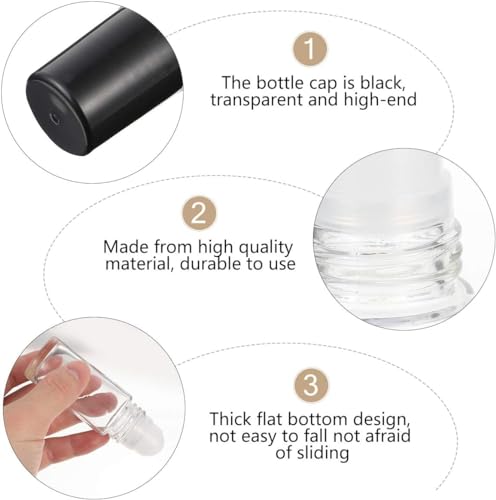 1

The bottle cap is black, transparent and high-end

2

Made from high quality material, durable to use

3

Thick flat bottom design, not easy to fall not afraid of sliding