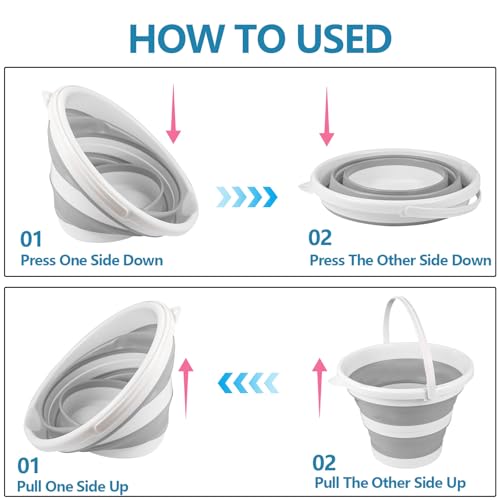 HOW TO USED

01
Press One Side Down

02
Press The Other Side Down

01
Pull One Side Up

02
Pull The Other Side Up