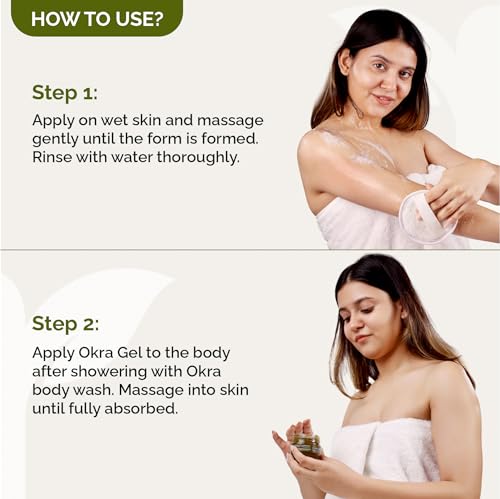 HOW TO USE?

Step 1:

Apply on wet skin and massage gently until the form is formed. Rinse with water thoroughly.

Step 2:

Apply Okra Gel to the body after showering with Okra body wash. Massage into skin until fully absorbed.