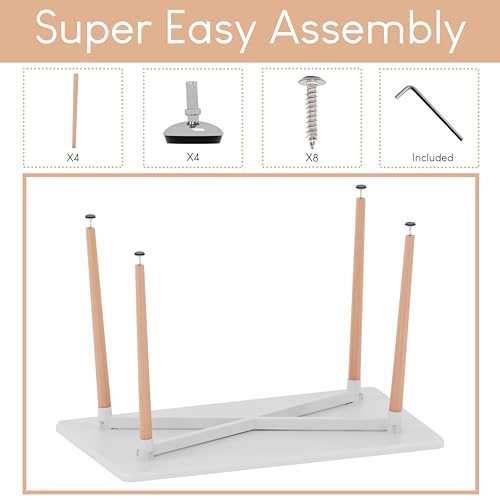 Super Easy Assembly

X4

X4

X8

Included