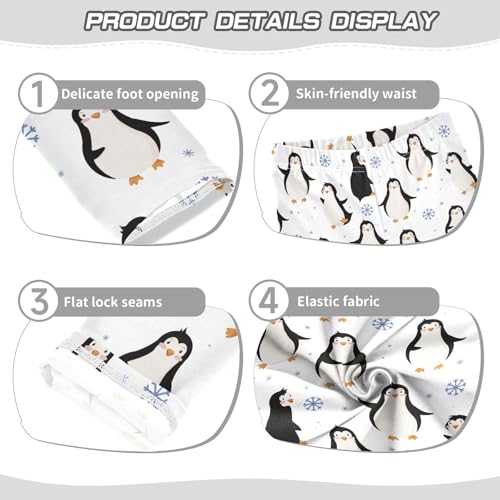 PRODUCT DETAILS DISPLAY

1 Delicate foot opening

2 Skin-friendly waist

3 Flat lock seams

4 Elastic fabric