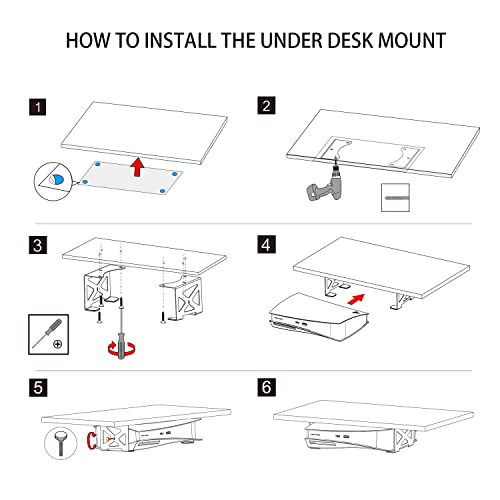 HOW TO INSTALL THE UNDER DESK MOUNT

1

2

3

4

5

6