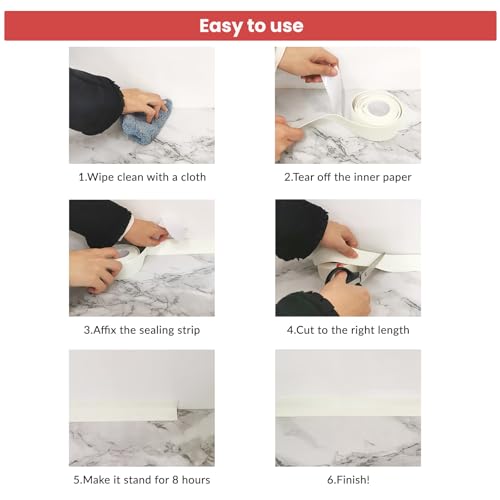 Easy to use

1.Wipe clean with a cloth

2.Tear off the inner paper

3.Affix the sealing strip

4.Cut to the right length

5.Make it stand for 8 hours

6.Finish!