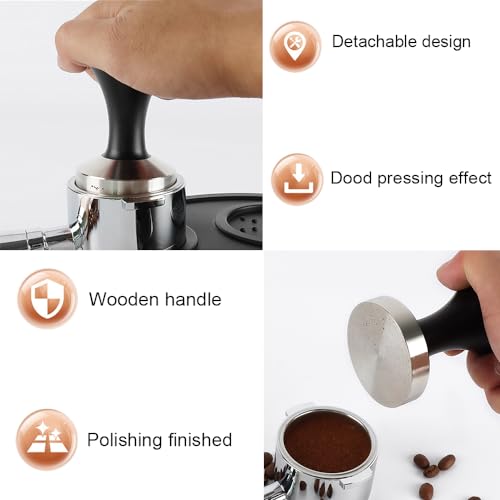 Detachable design

Dood pressing effect

Wooden handle

Polishing finished