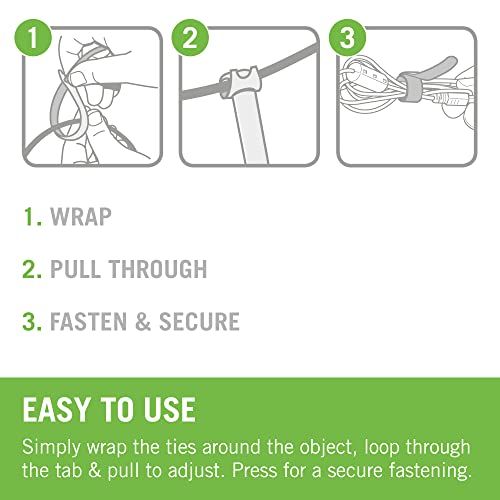 1

2

3

1. WRAP

2. PULL THROUGH

3. FASTEN & SECURE

EASY TO USE

Simply wrap the ties around the object, loop through the tab & pull to adjust. Press for a secure fastening.