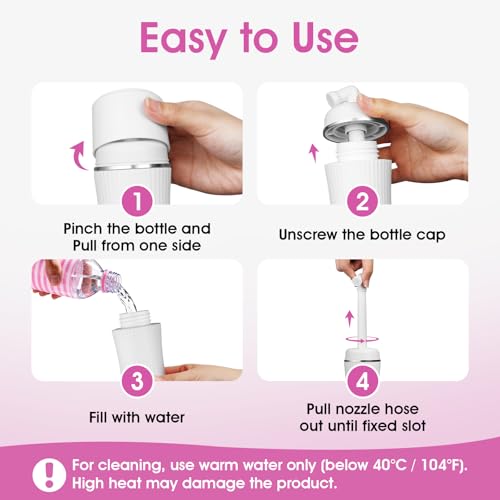 Easy to Use

1
Pinch the bottle and Pull from one side

2
Unscrew the bottle cap

3
Fill with water

4
Pull nozzle hose out until fixed slot

!
For cleaning, use warm water only (below 40°C / 104°F). High heat may damage the product.