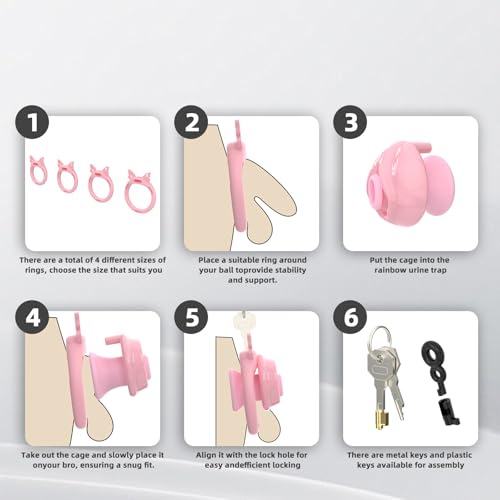 1

There are a total of 4 different sizes of rings, choose the size that suits you

2

Place a suitable ring around your ball toprovide stability and support.

3

Put the cage into the rainbow urine trap

4

Take out the cage and slowly place it onyour bro, ensuring a snug fit.

5

Align it with the lock hole for easy andefficient locking

6

There are metal keys and plastic keys available for assembly