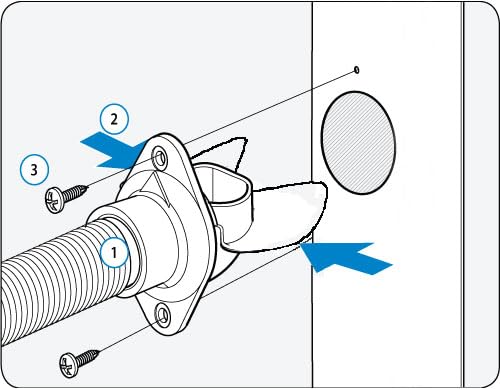 2
3
1