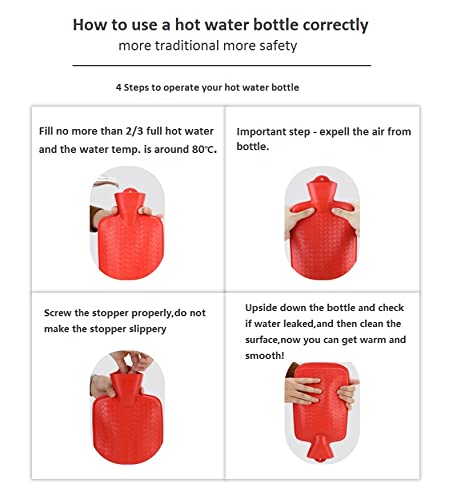 How to use a hot water bottle correctly
more traditional more safety

4 Steps to operate your hot water bottle

Fill no more than 2/3 full hot water and the water temp. is around 80℃.

Important step - expell the air from bottle.

Screw the stopper properly,do not make the stopper slippery

Upside down the bottle and check if water leaked,and then clean the surface,now you can get warm and smooth!