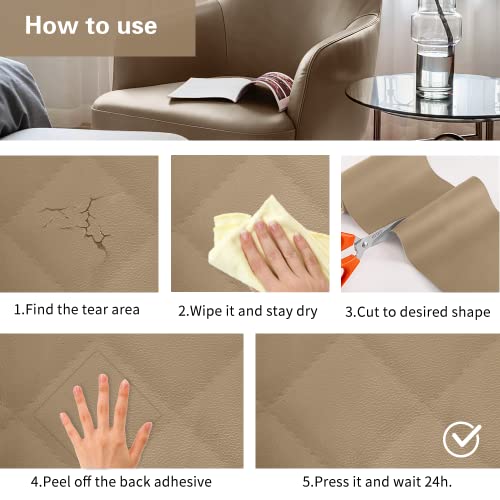 How to use

1.Find the tear area

2.Wipe it and stay dry

3.Cut to desired shape

4.Peel off the back adhesive

5.Press it and wait 24h.