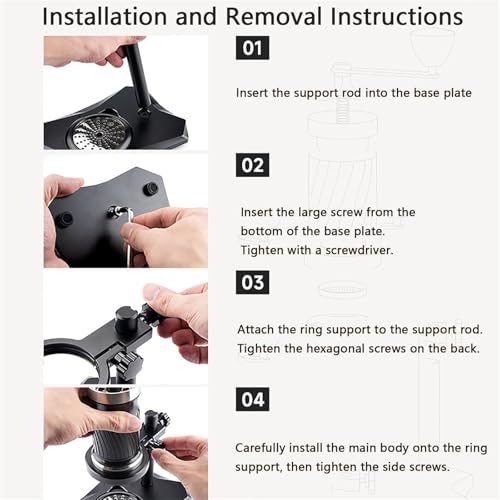 Installation and Removal Instructions

01

Insert the support rod into the base plate

02

Insert the large screw from the bottom of the base plate. Tighten with a screwdriver.

03

Attach the ring support to the support rod. Tighten the hexagonal screws on the back.

04

Carefully install the main body onto the ring support, then tighten the side screws.