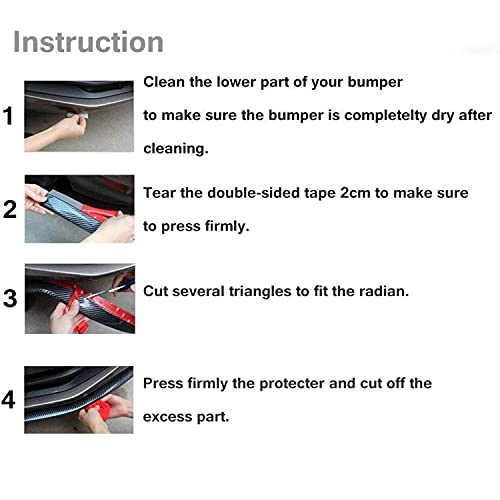 Instruction

1

Clean the lower part of your bumper to make sure the bumper is completelty dry after cleaning.

2

Tear the double-sided tape 2cm to make sure to press firmly.

3

Cut several triangles to fit the radian.

4

Press firmly the protecter and cut off the excess part.