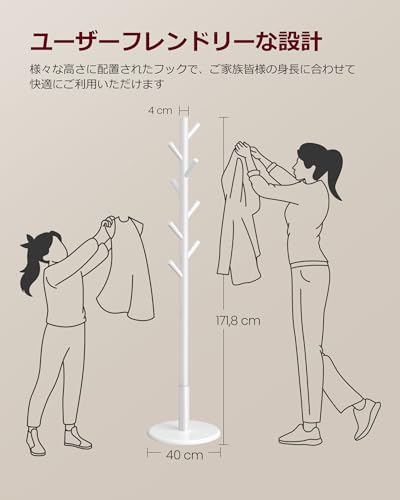 ユーザーフレンドリーな設計

様々な高さに配置されたフックで、ご家族皆様の身長に合わせて快適にご利用いただけます

4 cm

171,8 cm

40 cm