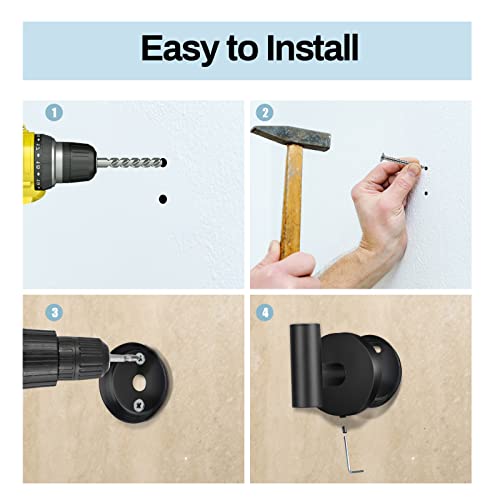 Easy to Install

1

2

3

4