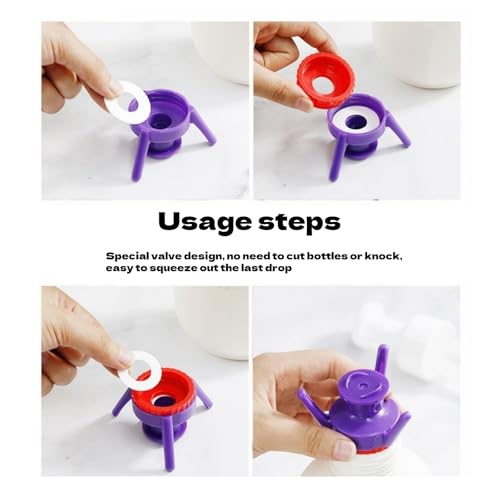 Usage steps

Special valve design, no need to cut bottles or knock, easy to squeeze out the last drop