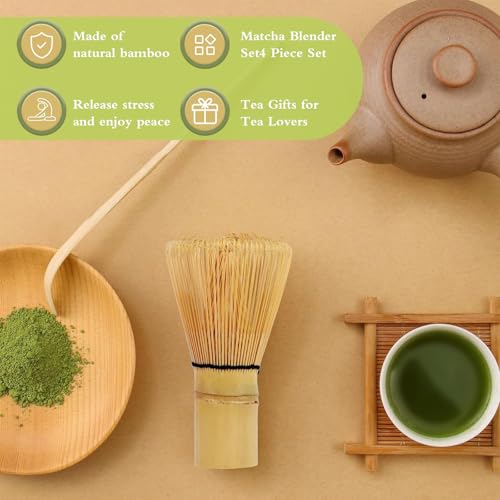 Made of natural bamboo

Matcha Blender Set4 Piece Set

Release stress and enjoy peace

Tea Gifts for Tea Lovers