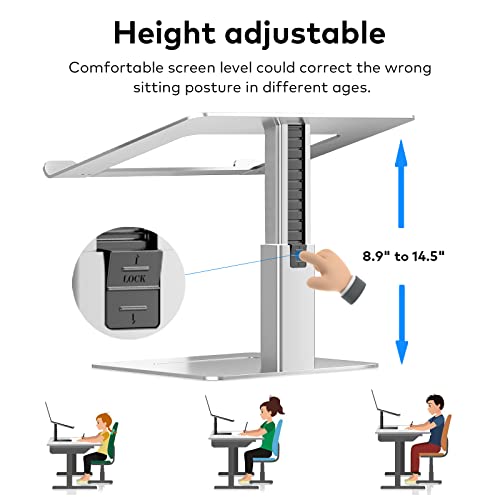 Height adjustable

Comfortable screen level could correct the wrong sitting posture in different ages.

LOCK

8.9" to 14.5"