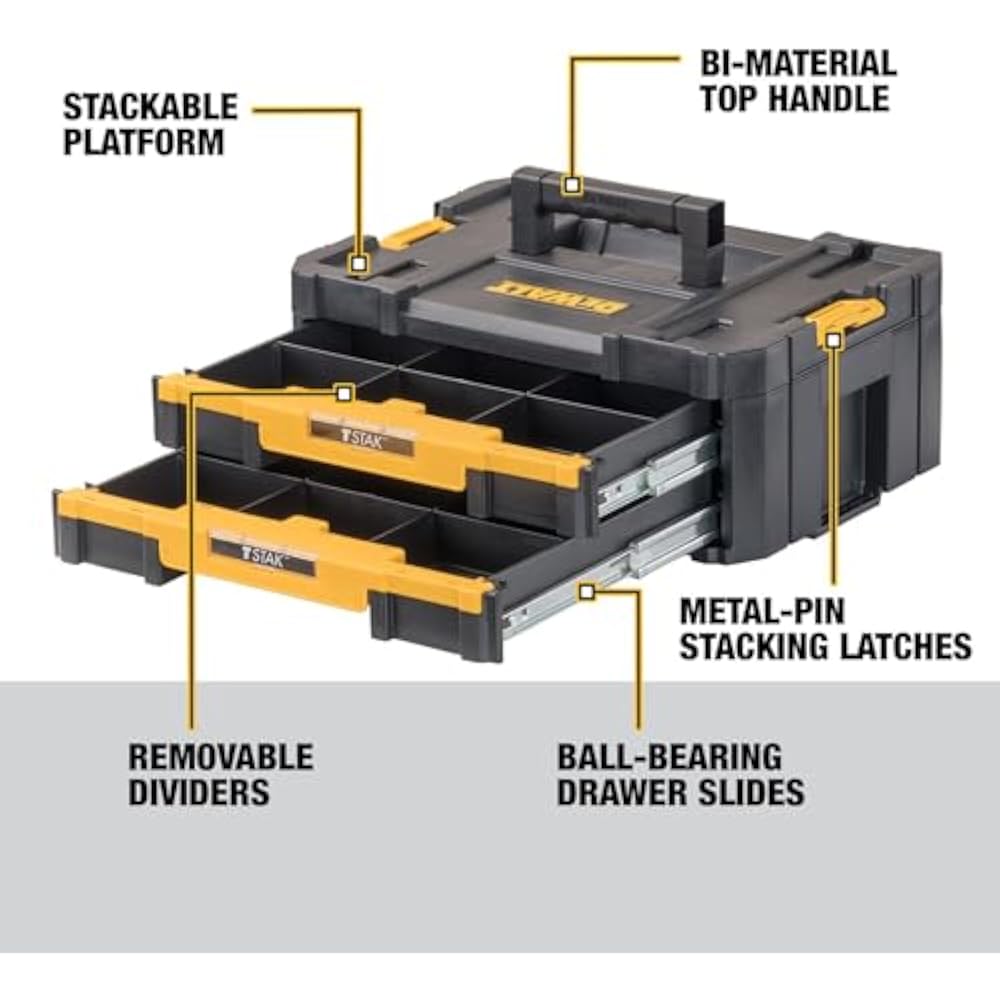 STACKABLE PLATFORM

BI-MATERIAL TOP HANDLE

DEWALT

TSTAK

TSTAK

METAL-PIN STACKING LATCHES

REMOVABLE DIVIDERS

BALL-BEARING DRAWER SLIDES