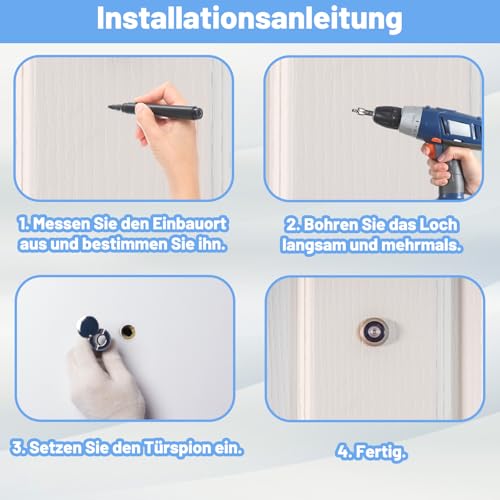 Installationsanleitung

1. Messen Sie den Einbauort aus und bestimmen Sie ihn.

2. Bohren Sie das Loch langsam und mehrmals.

3. Setzen Sie den Türspion ein.

4. Fertig.